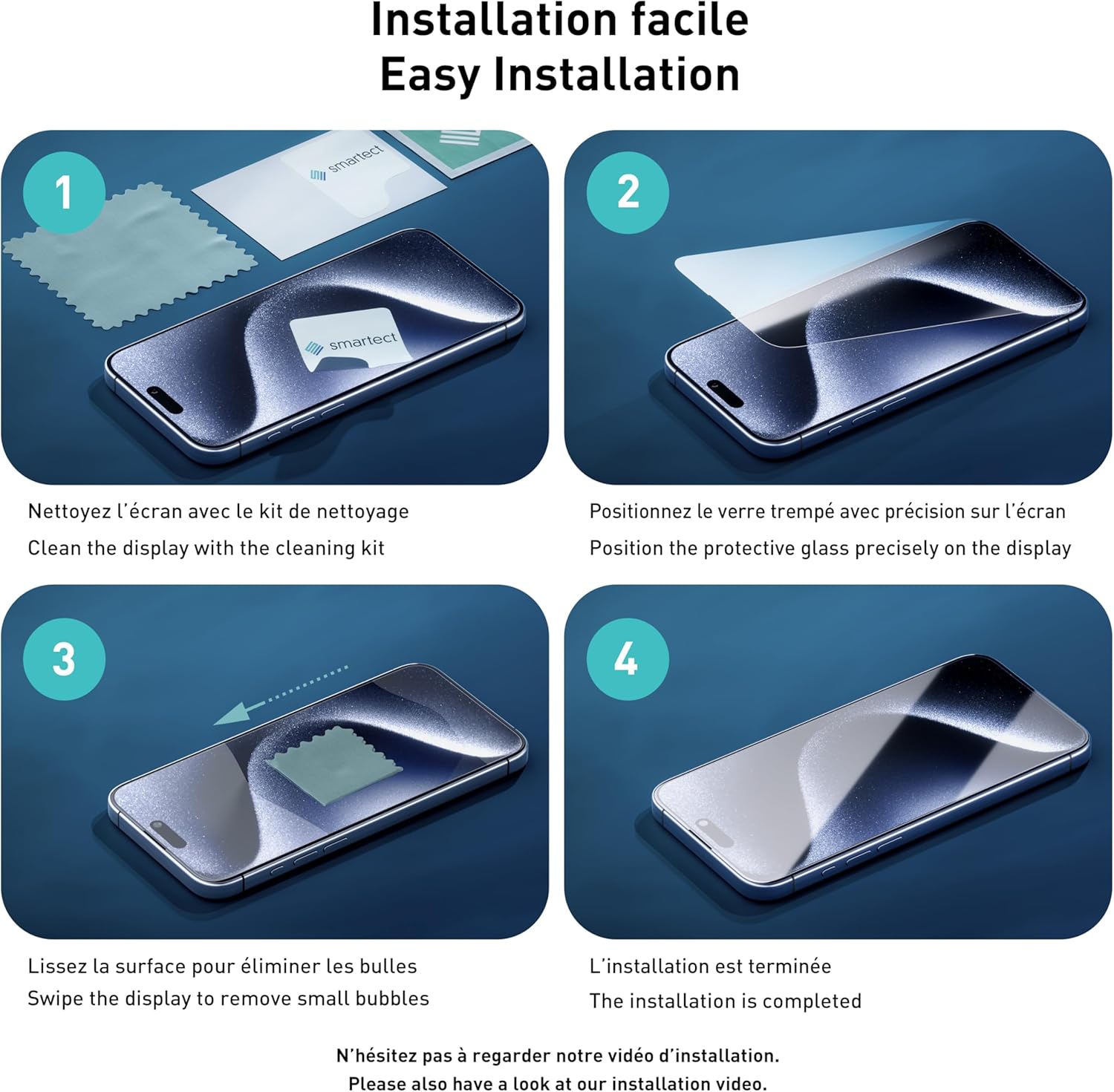 Installation facile
Easy Installation

1

smartect

smartect

Nettoyez l'écran avec le kit de nettoyage

Clean the display with the cleaning kit

2

Positionnez le verre trempé avec précision sur l'écran

Position the protective glass precisely on the display

3

Lissez la surface pour éliminer les bulles

Swipe the display to remove small bubbles

4

L'installation est terminée

The installation is completed

N'hésitez pas à regarder notre vidéo d'installation.
Please also have a look at our installation video.