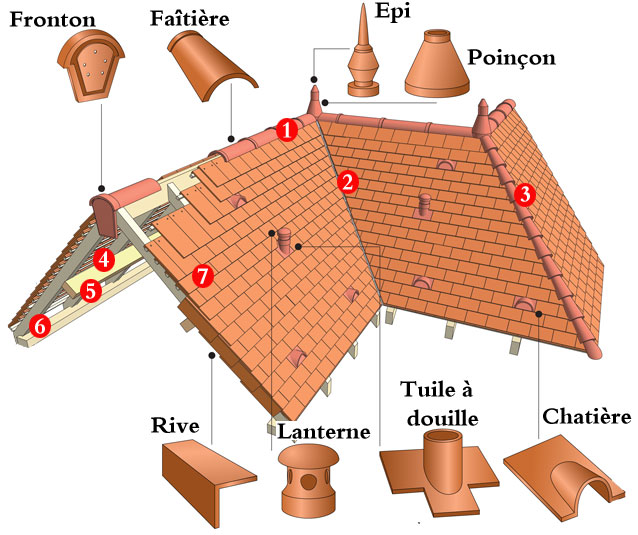 Fronton
Faîtière
Epi
Poinçon
1
2
3
4
5
6
7
Rive
Lanterne
Tuile à douille
Chatière